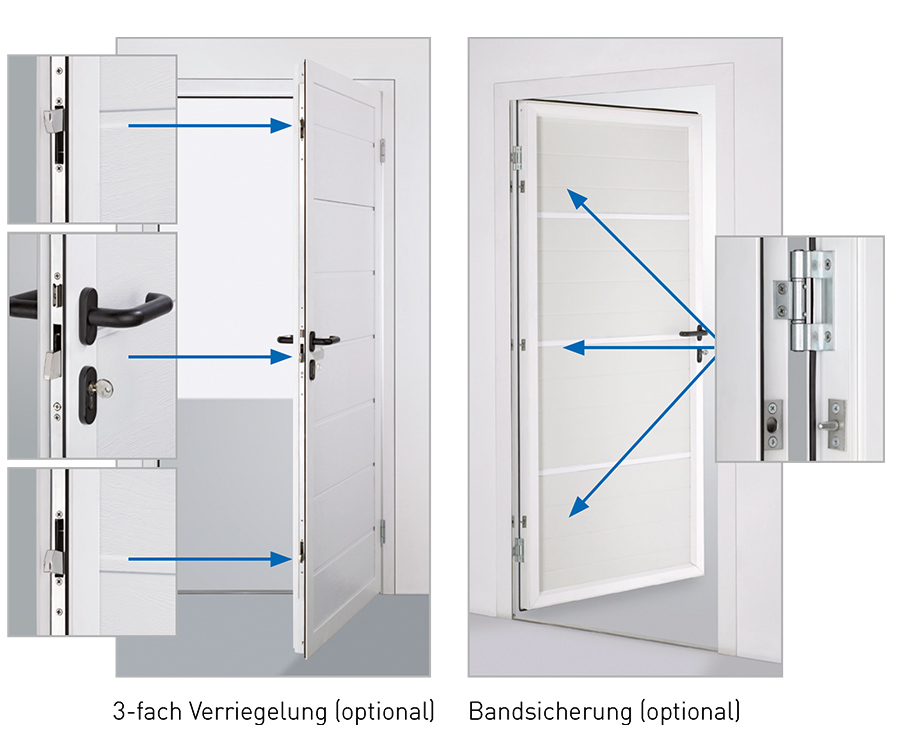 3-fach Verriegelung (optional)

Bandsicherung (optional)