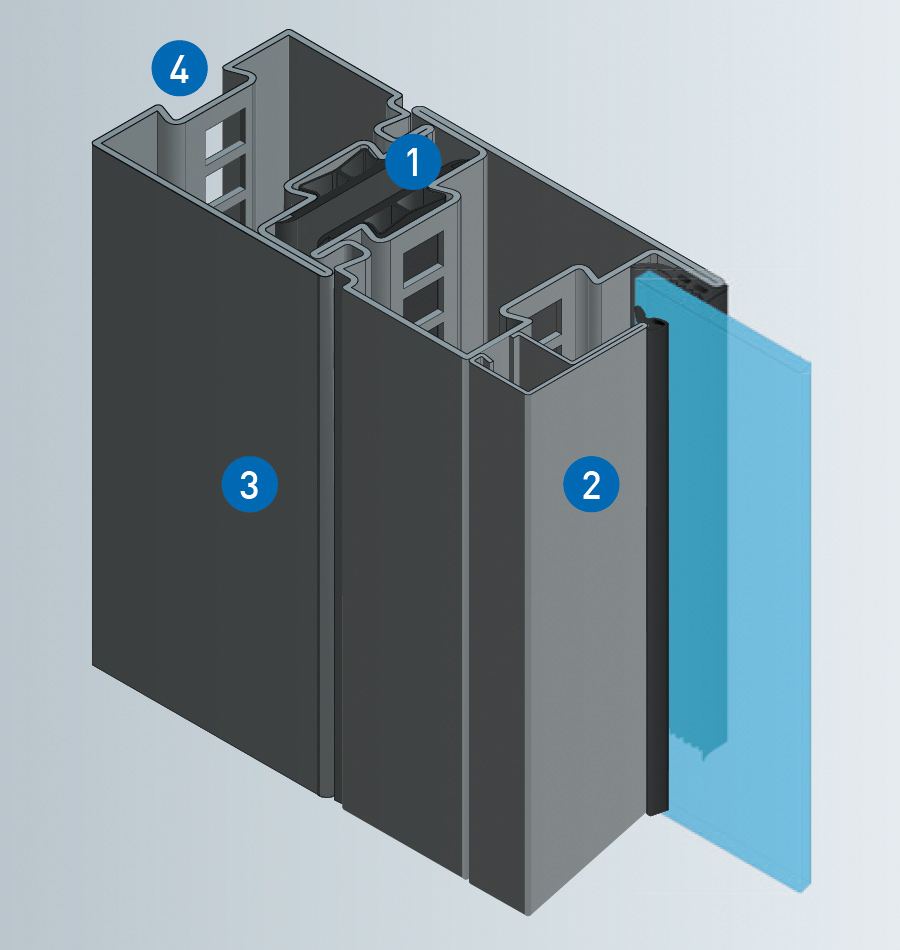 4
1
3
2