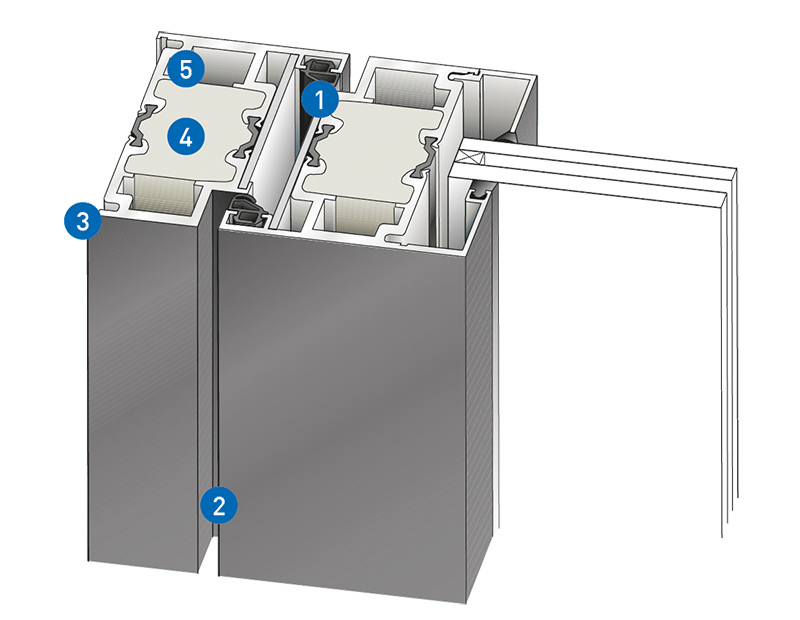 5
1
4
3
2